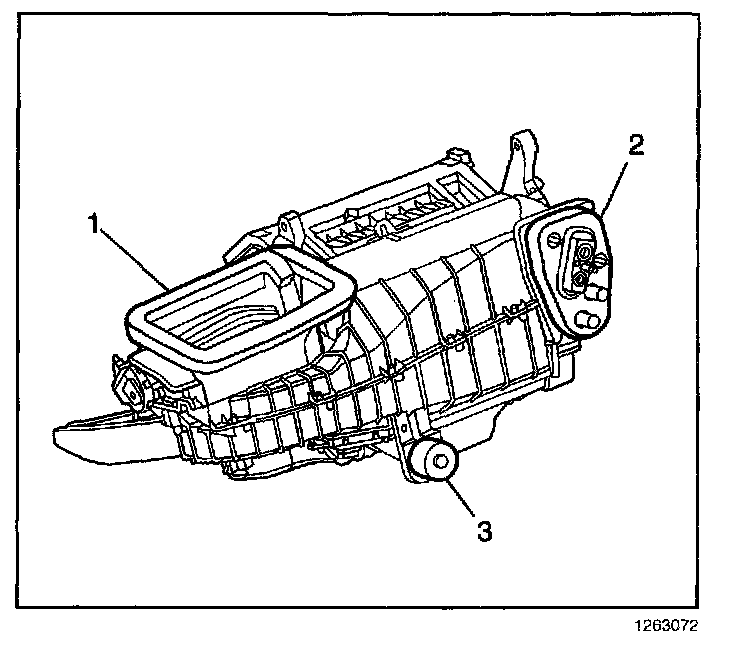 1
2
3
1263072