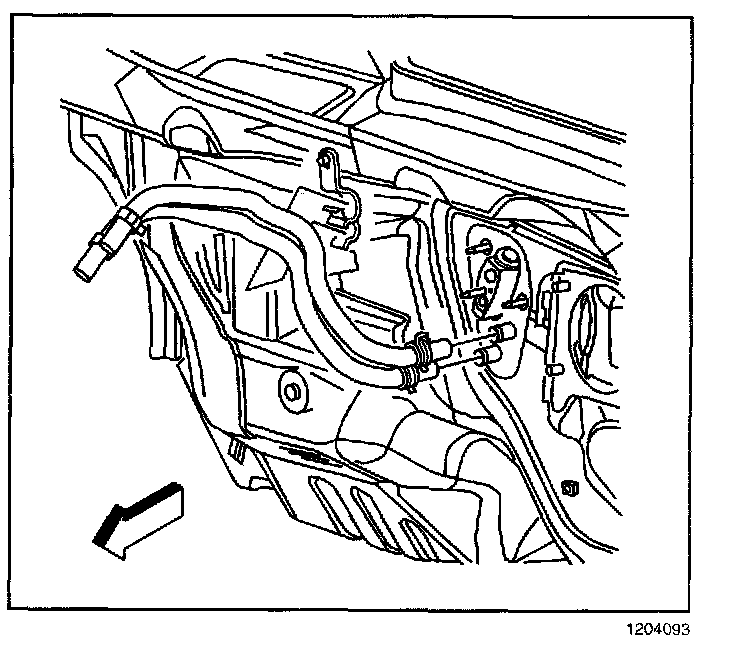 1204093