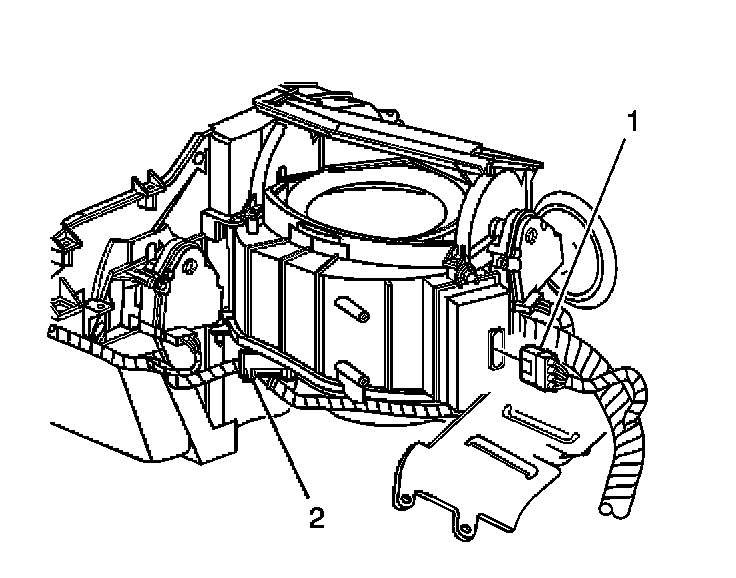 1

2