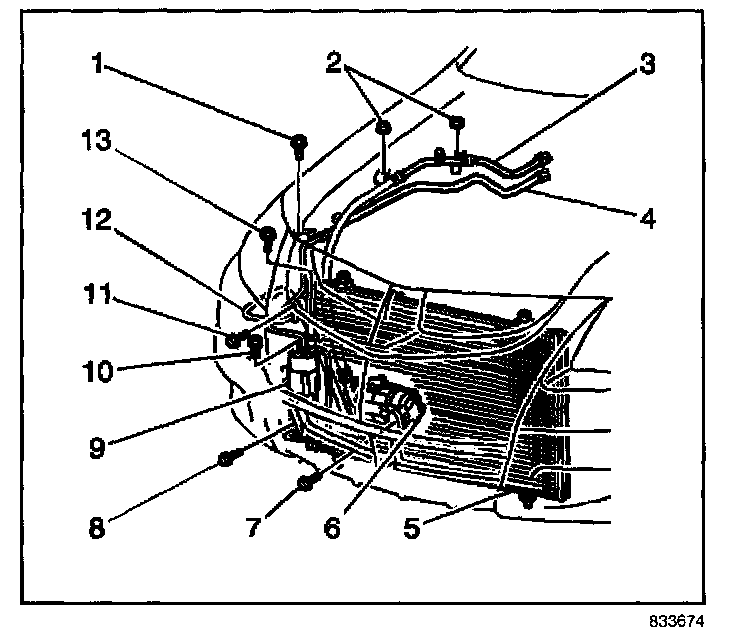 1
2
3
13
4
12
11
10
9
8
7
6
5
833674