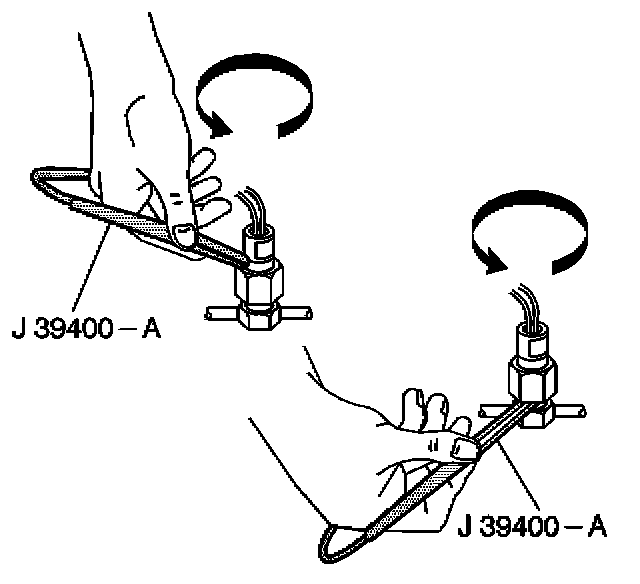 J 39400 – A

J 39400 – A