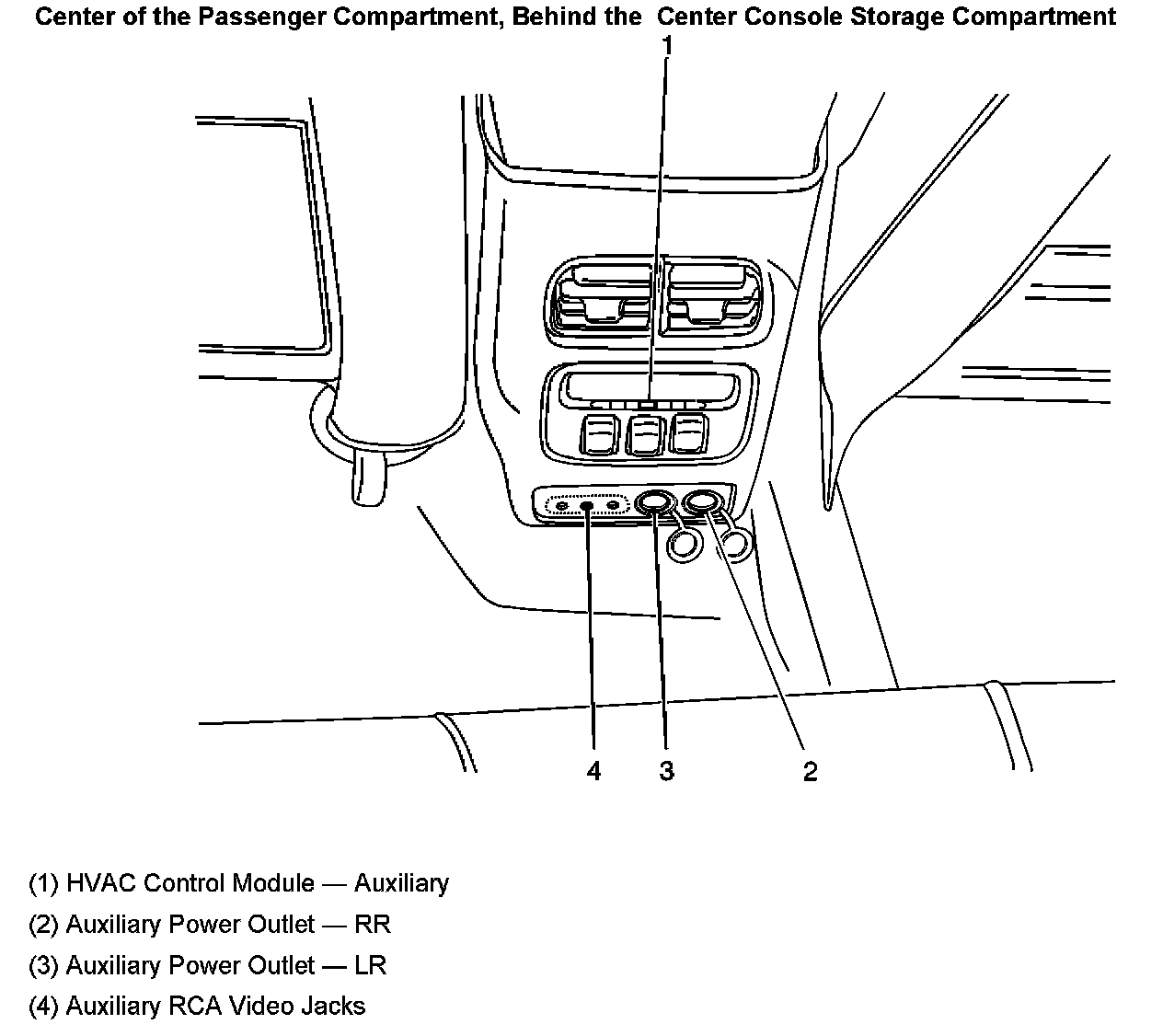 Center of the Passenger Compartment, Behind the Center Console Storage Compartment

1

4 3 2

(1) HVAC Control Module — Auxiliary

(2) Auxiliary Power Outlet — RR

(3) Auxiliary Power Outlet — LR

(4) Auxiliary RCA Video Jacks