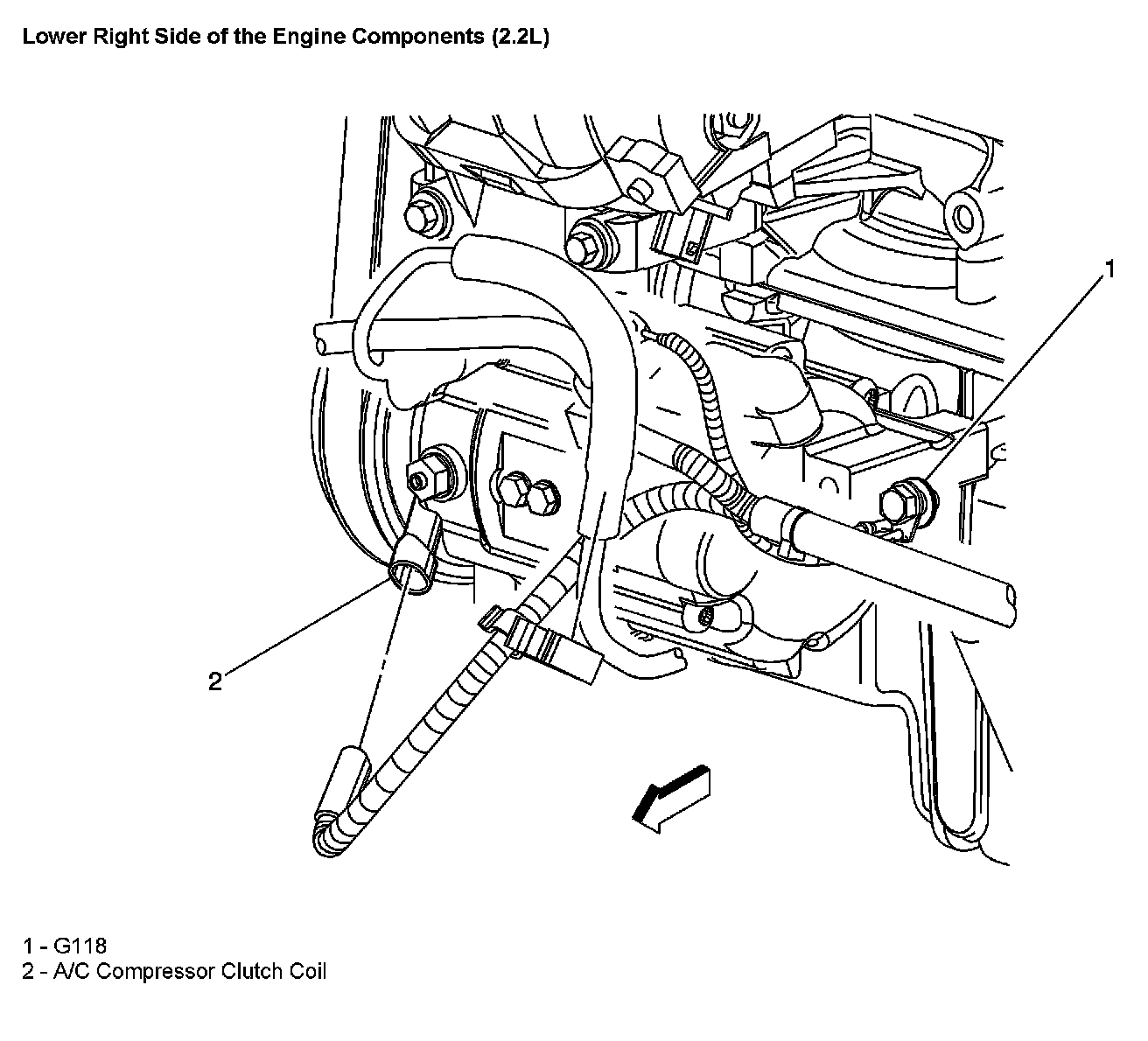 Lower Right Side of the Engine Components (2.2L)

1

2

1 - G118
2 - A/C Compressor Clutch Coil