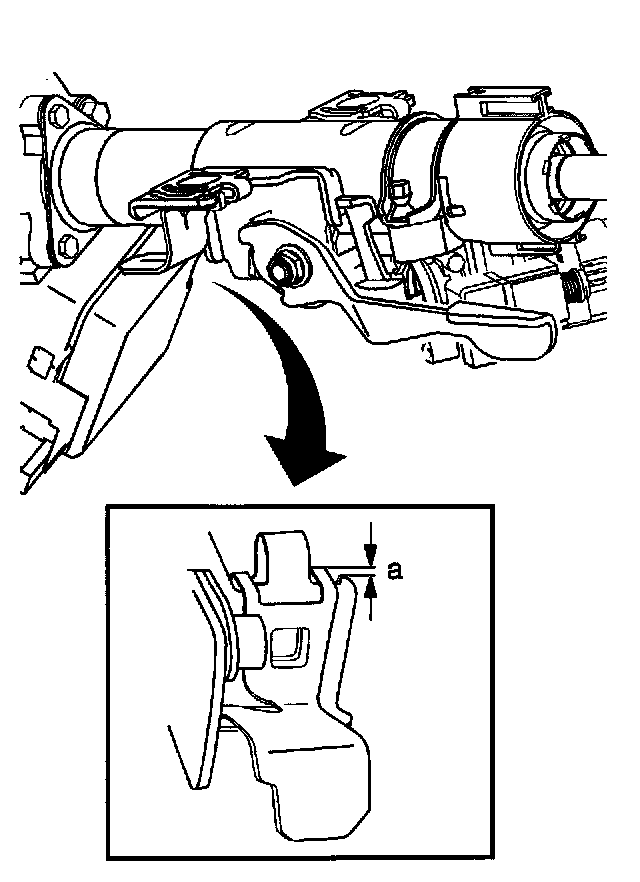 a