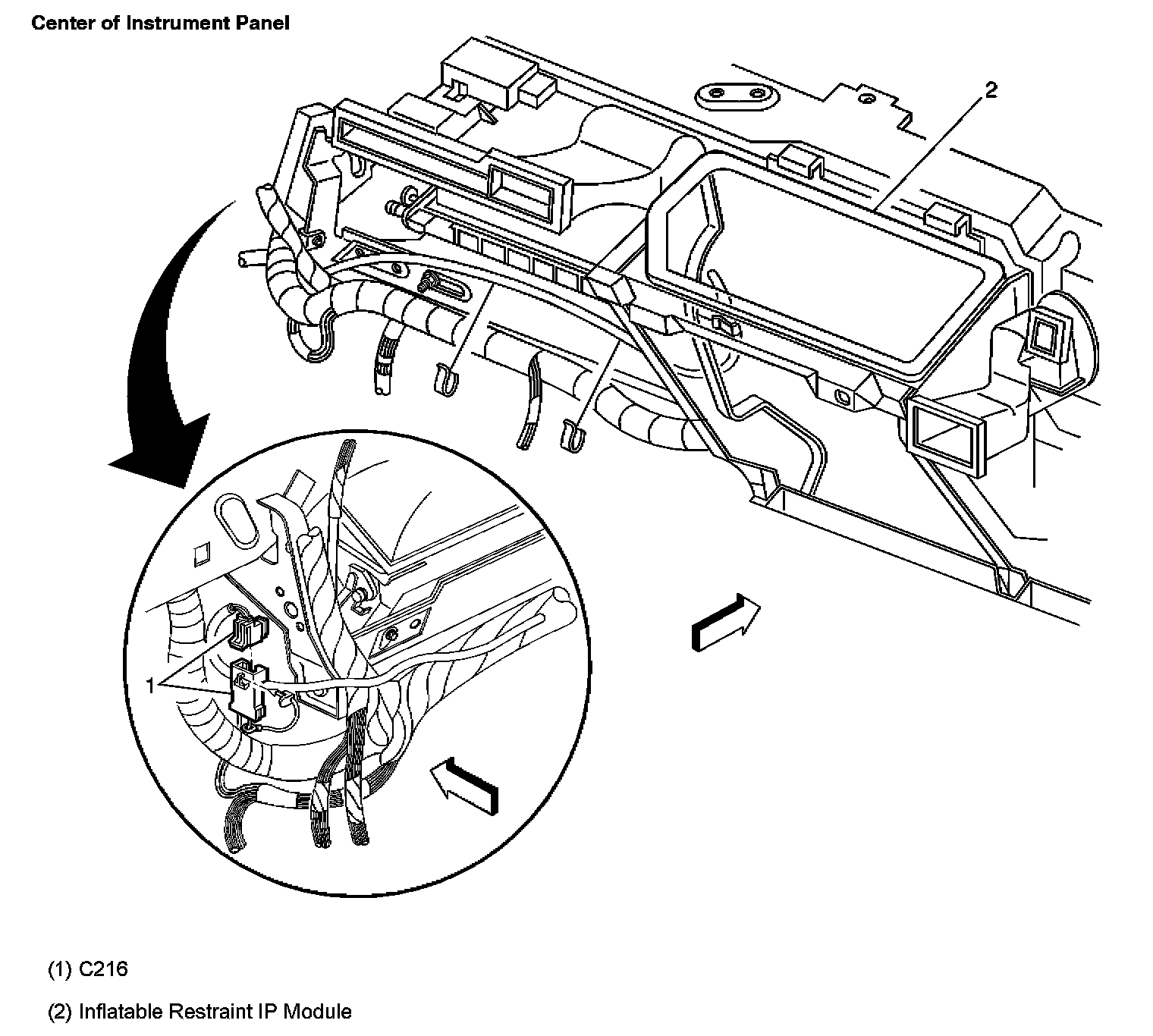 Center of Instrument Panel

2

1

(1) C216

(2) Inflatable Restraint IP Module