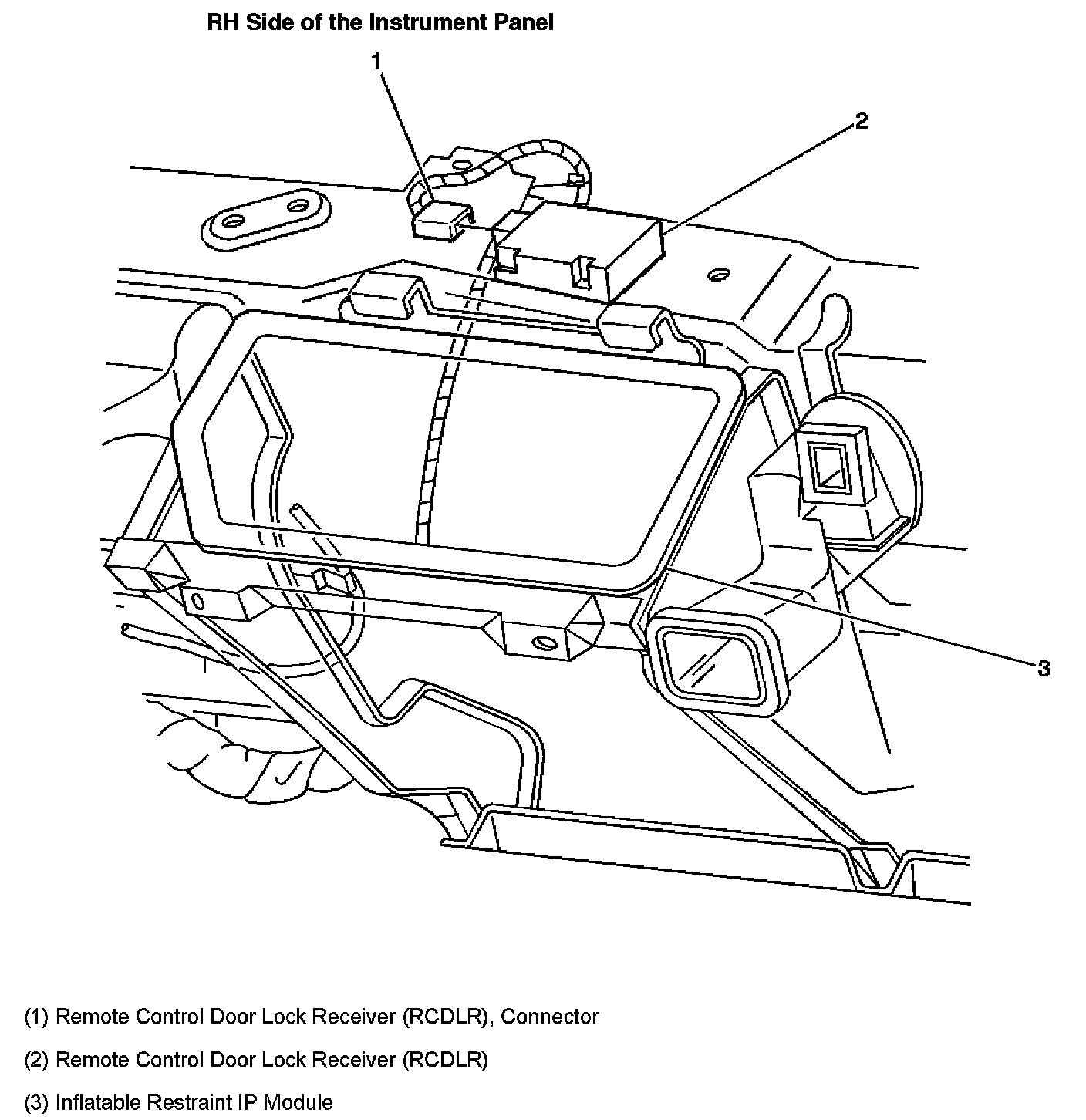 RH Side of the Instrument Panel

1

2

3

(1) Remote Control Door Lock Receiver (RCDLR), Connector

(2) Remote Control Door Lock Receiver (RCDLR)

(3) Inflatable Restraint IP Module