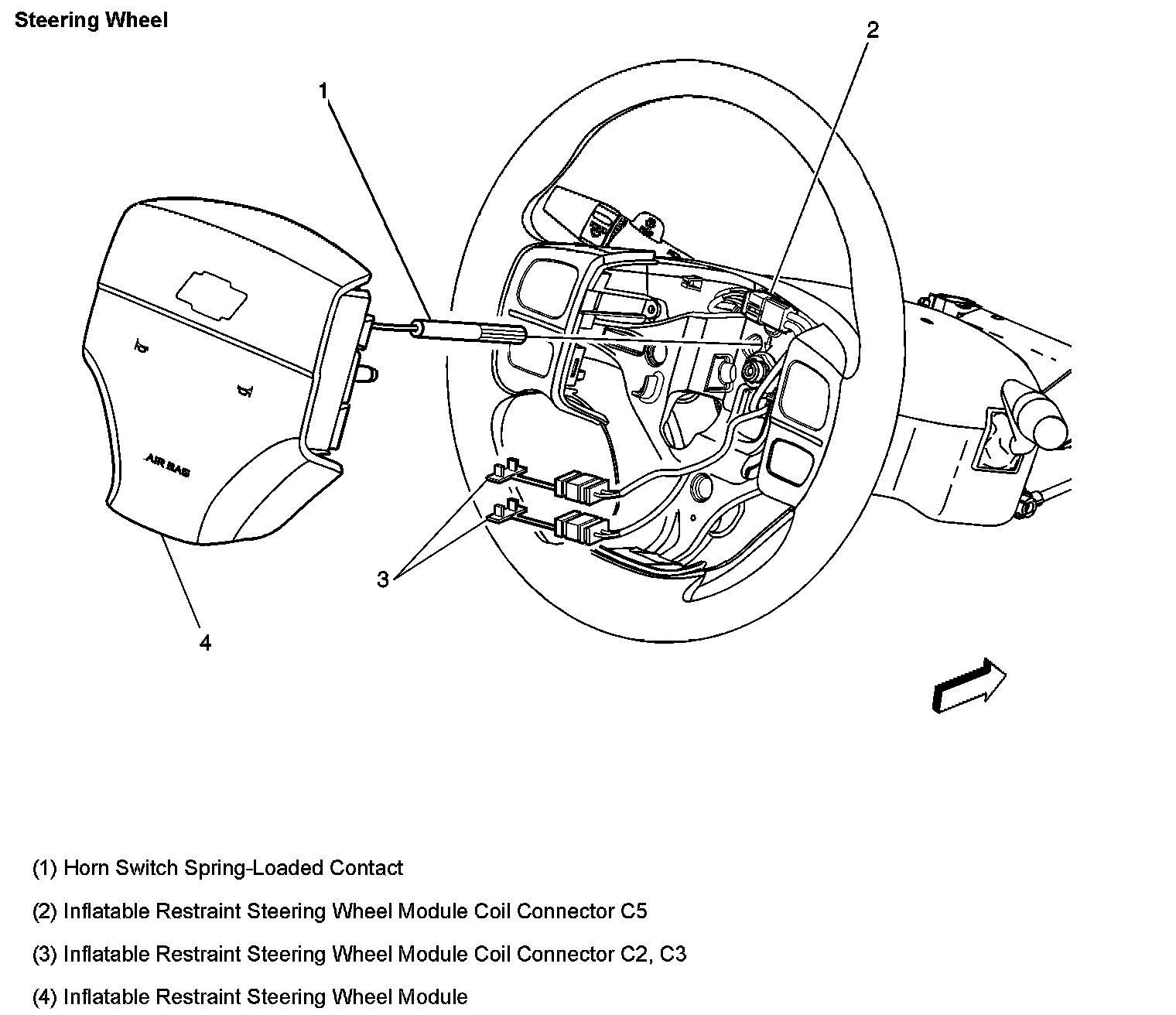 Steering Wheel

1

2

AIR BAG

3

4

(1) Horn Switch Spring-Loaded Contact

(2) Inflatable Restraint Steering Wheel Module Coil Connector C5

(3) Inflatable Restraint Steering Wheel Module Coil Connector C2, C3

(4) Inflatable Restraint Steering Wheel Module