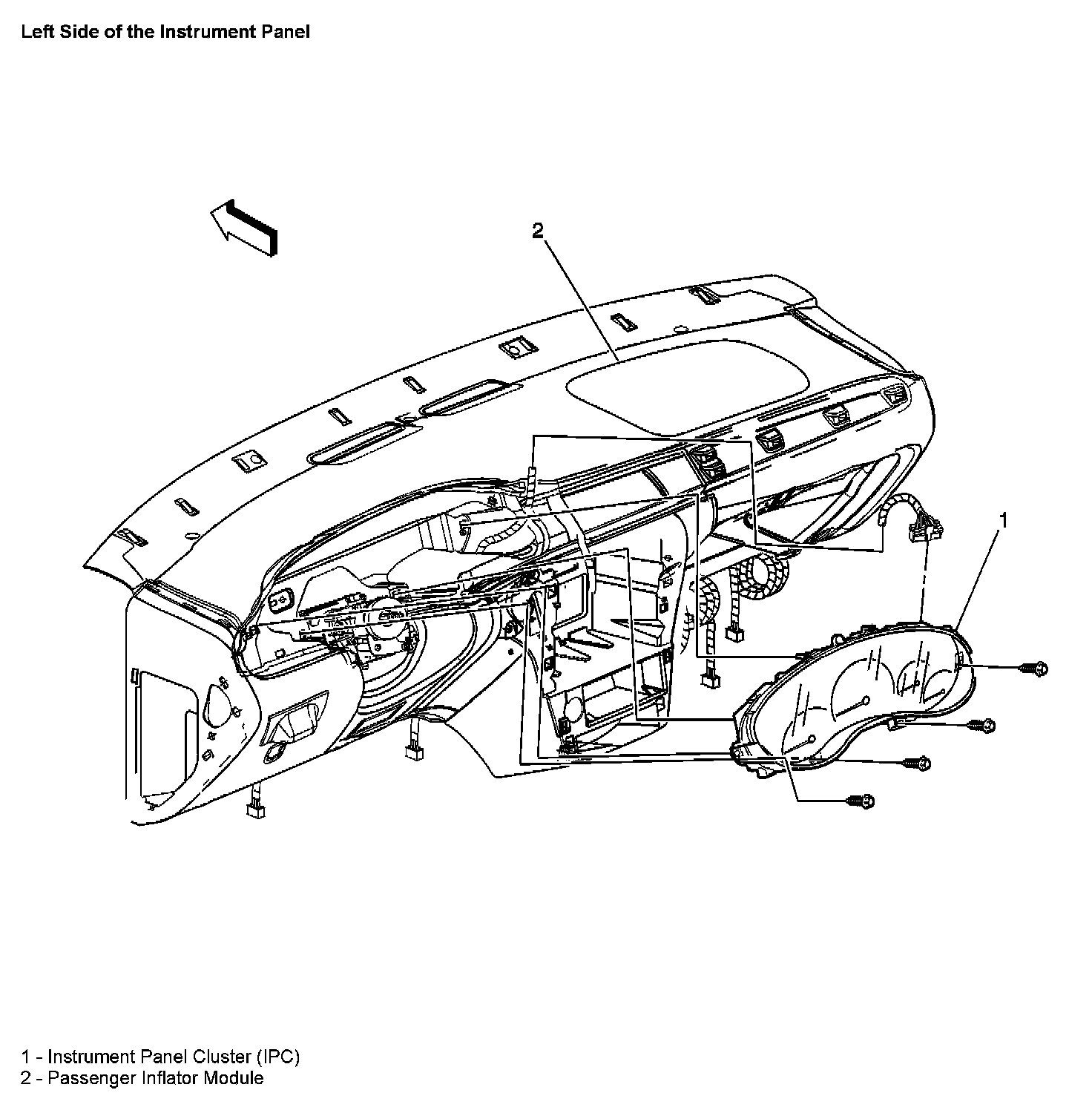 Left Side of the Instrument Panel

2

1

1 - Instrument Panel Cluster (IPC)
2 - Passenger Inflator Module