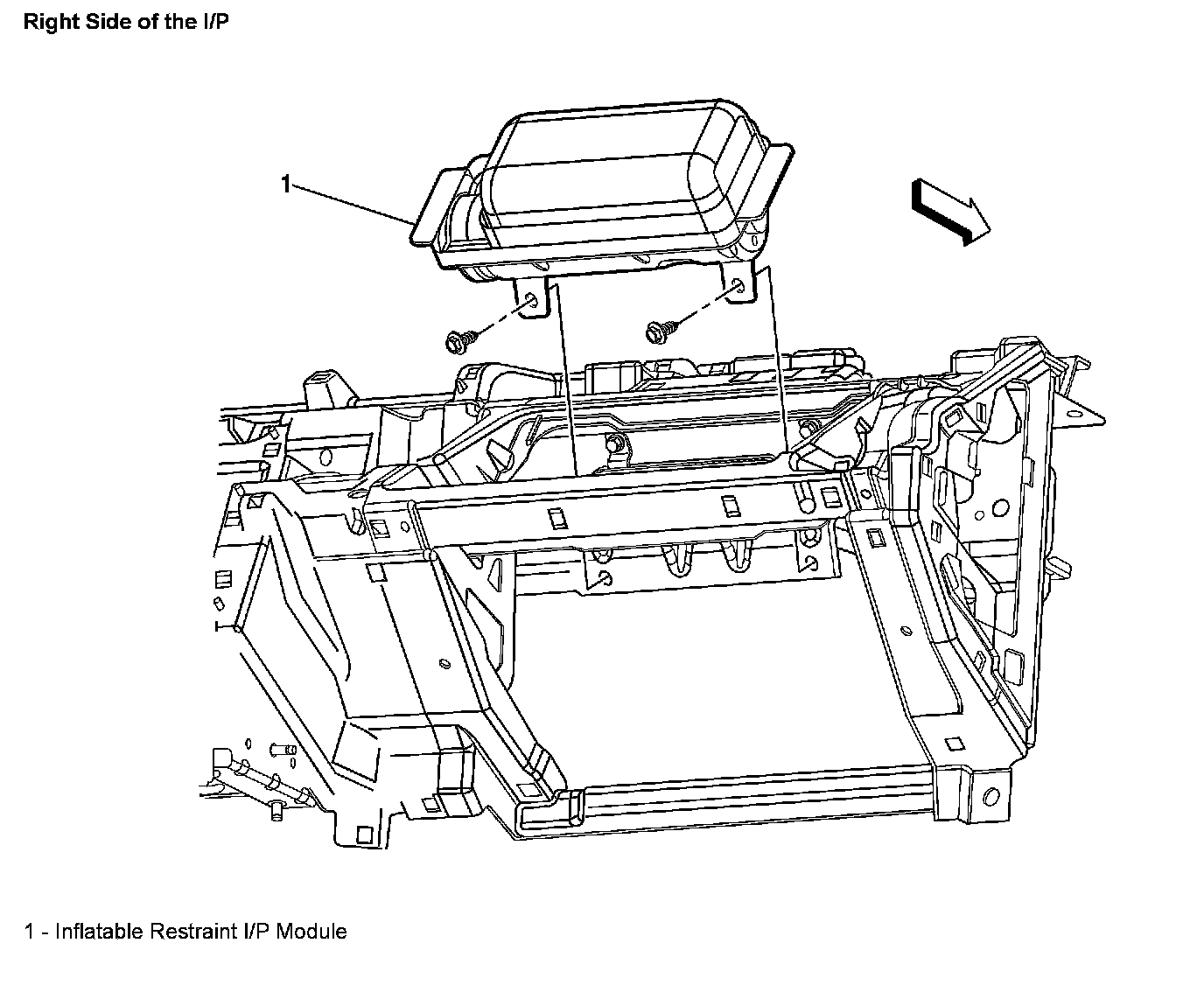 Right Side of the I/P

1

1 - Inflatable Restraint I/P Module