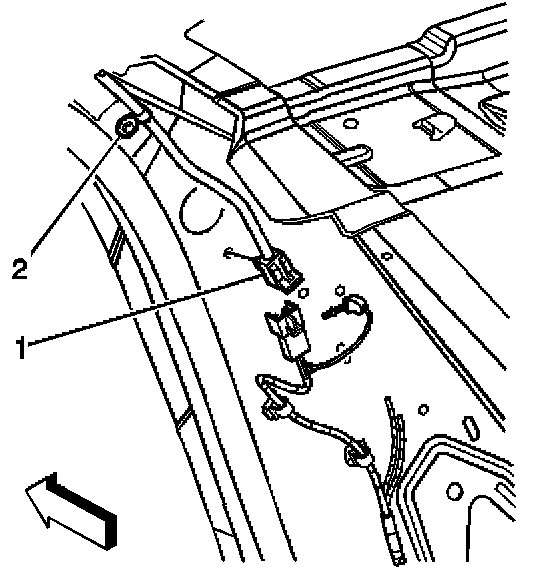 2

1