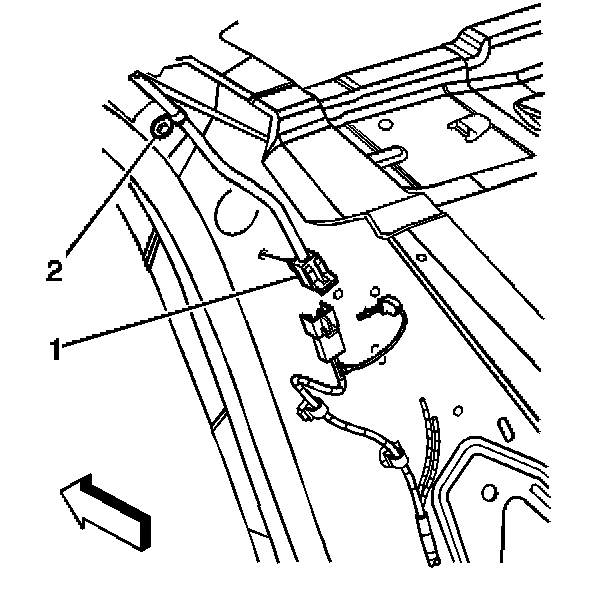 2

1