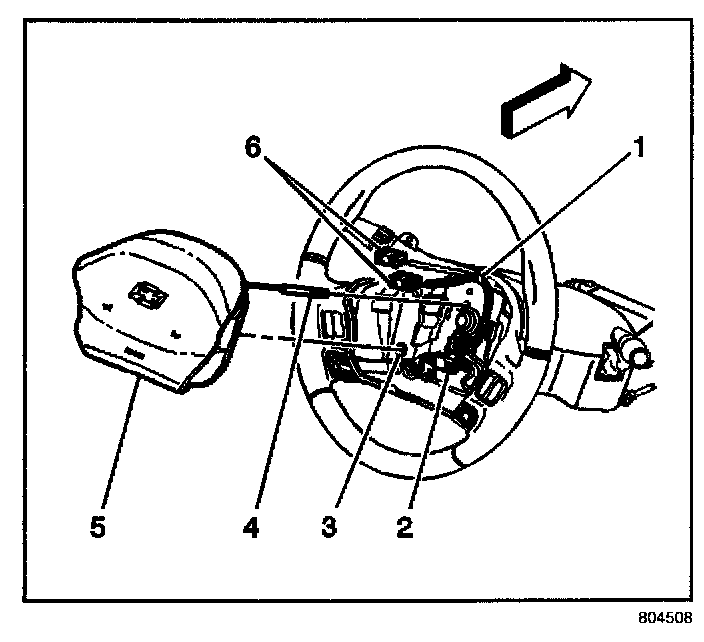 6
1
5
4
3
2
804508