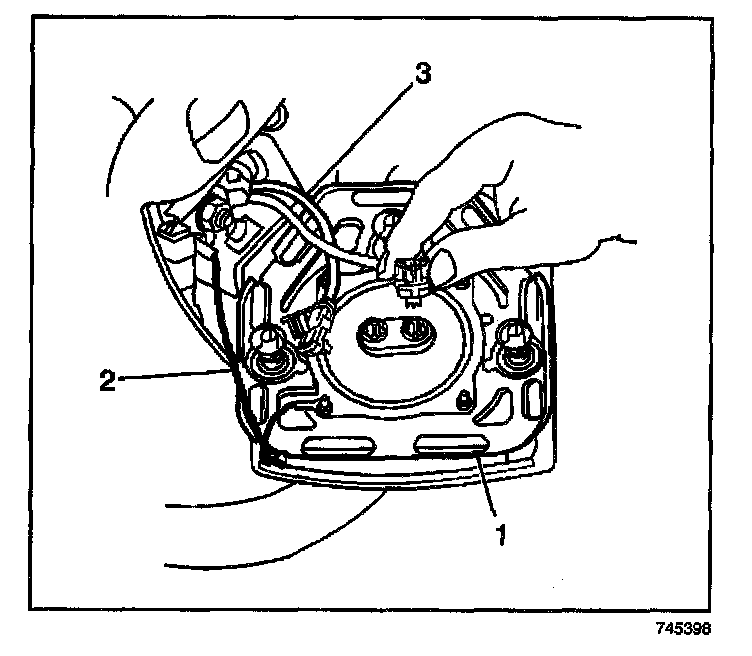 3
2
1
745398