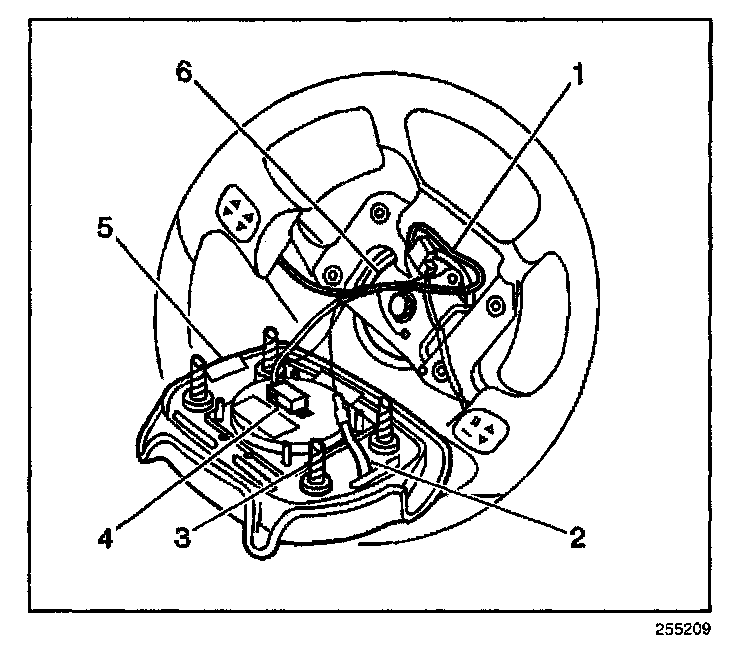 6
1
5
4
3
2
255209