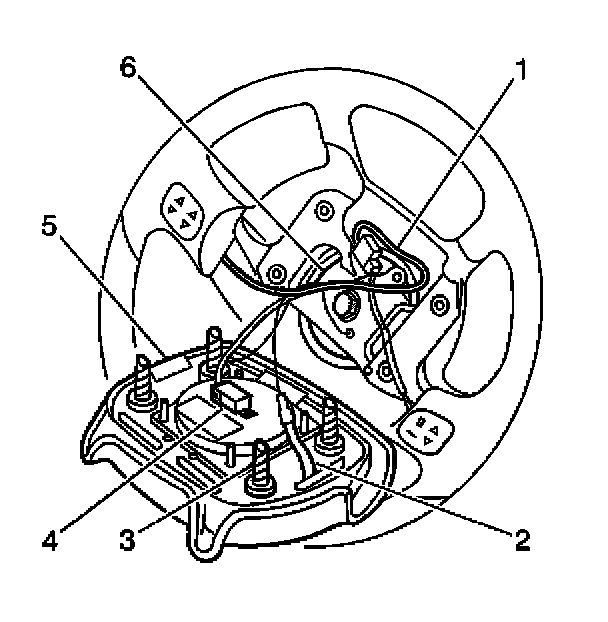 6
1
5
4
3
2