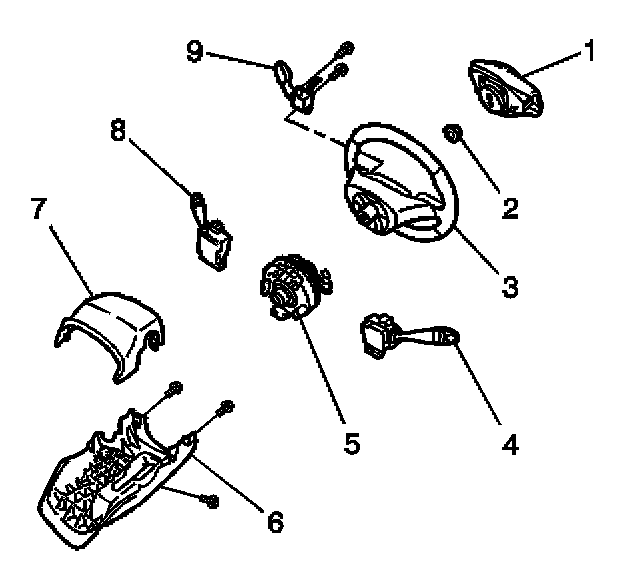 9
1
8
2
7
3
5
4
6