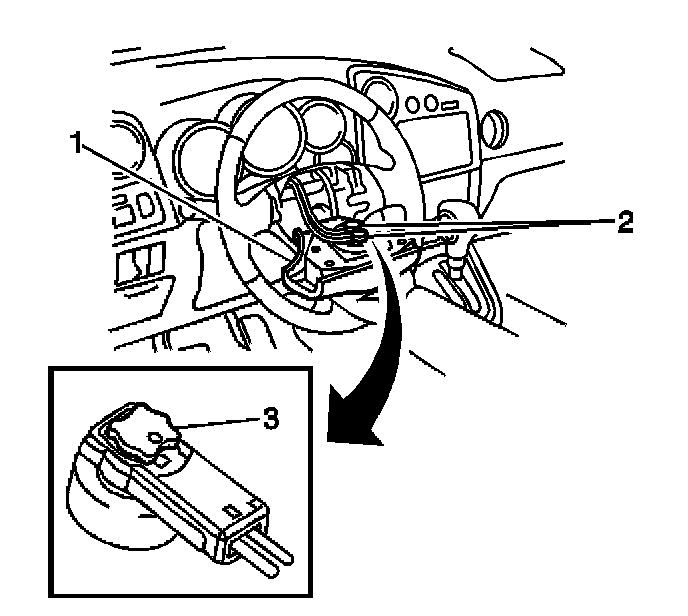 1
2
3