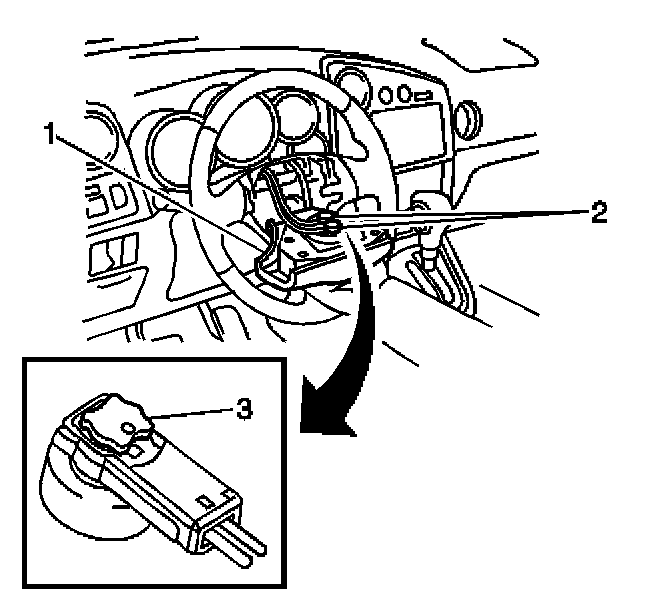 1
2
3