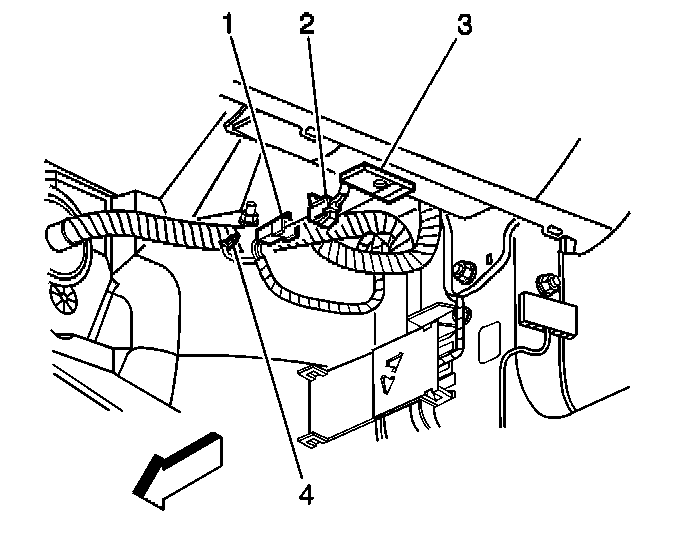 1
2
3
4