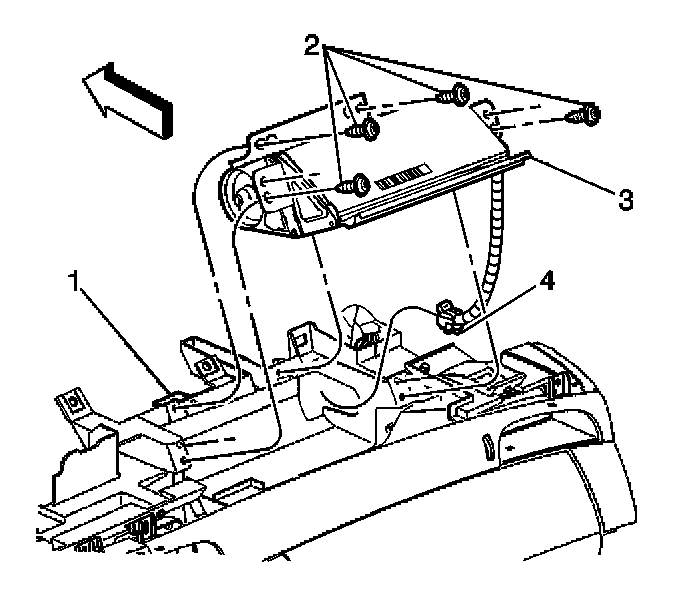 2
3
1
4