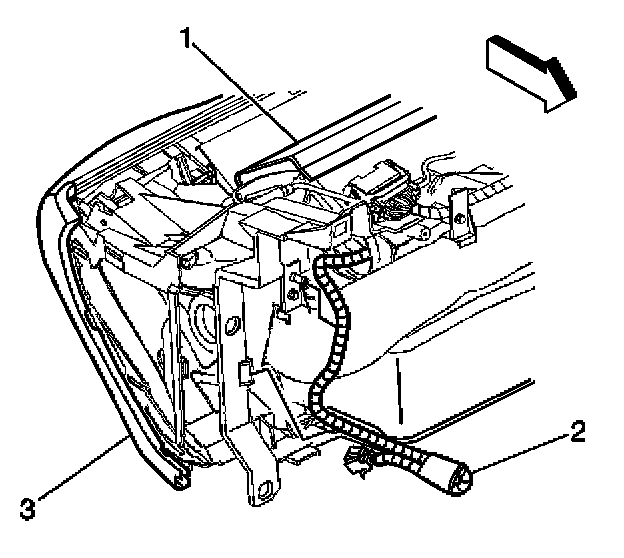 1
2
3