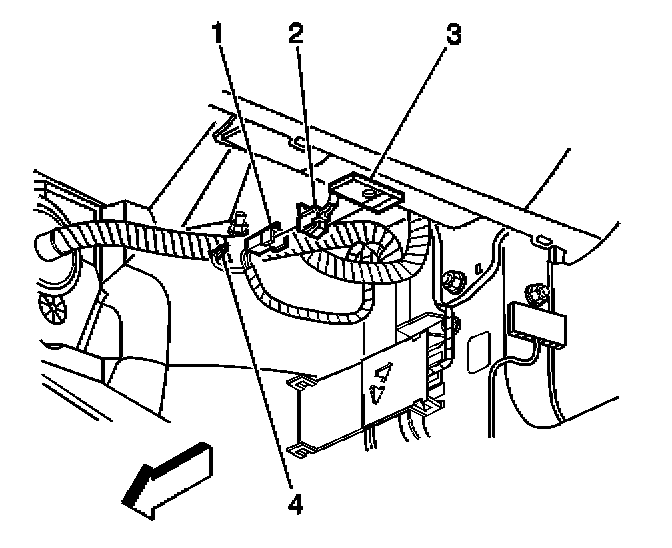 1
2
3
4