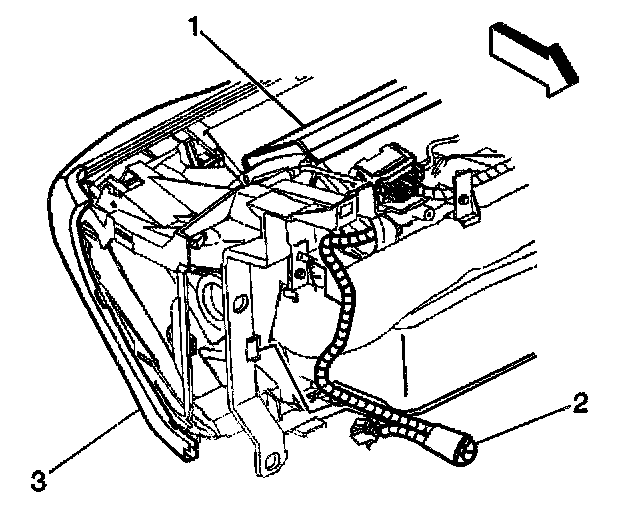 1
2
3