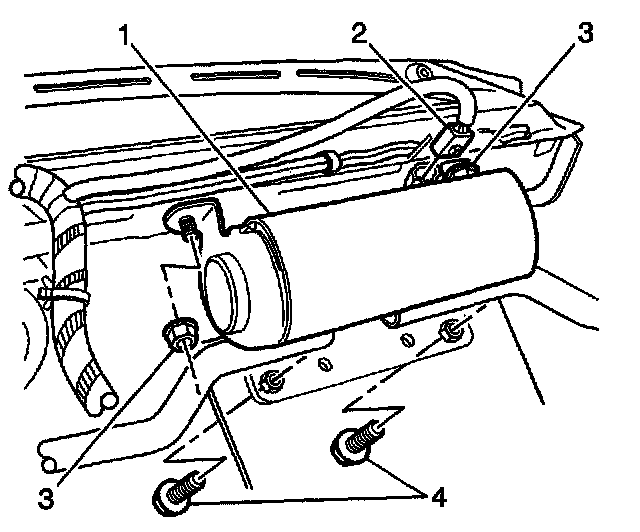 1
2
3
3
4