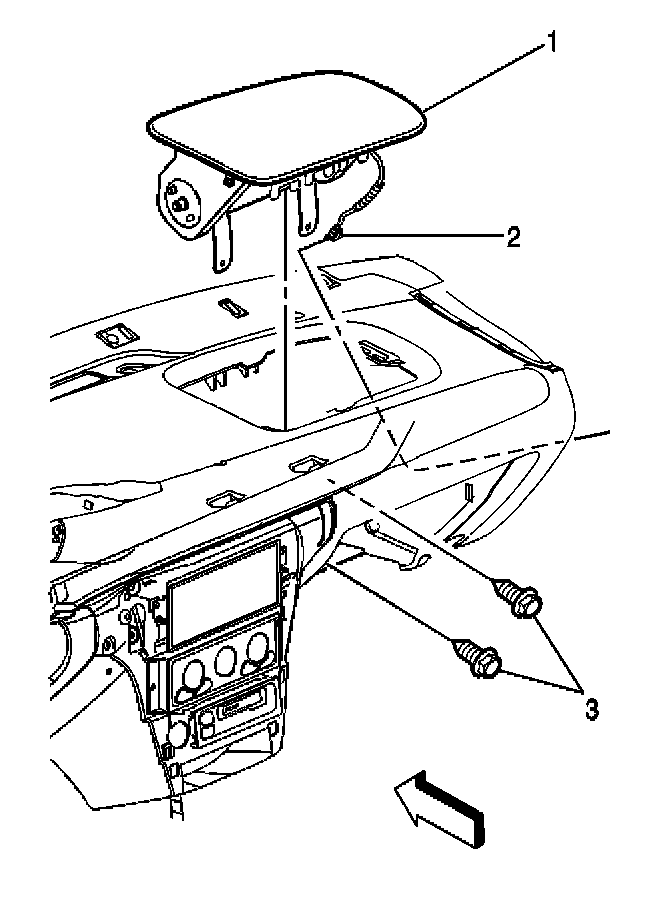 1
2
3