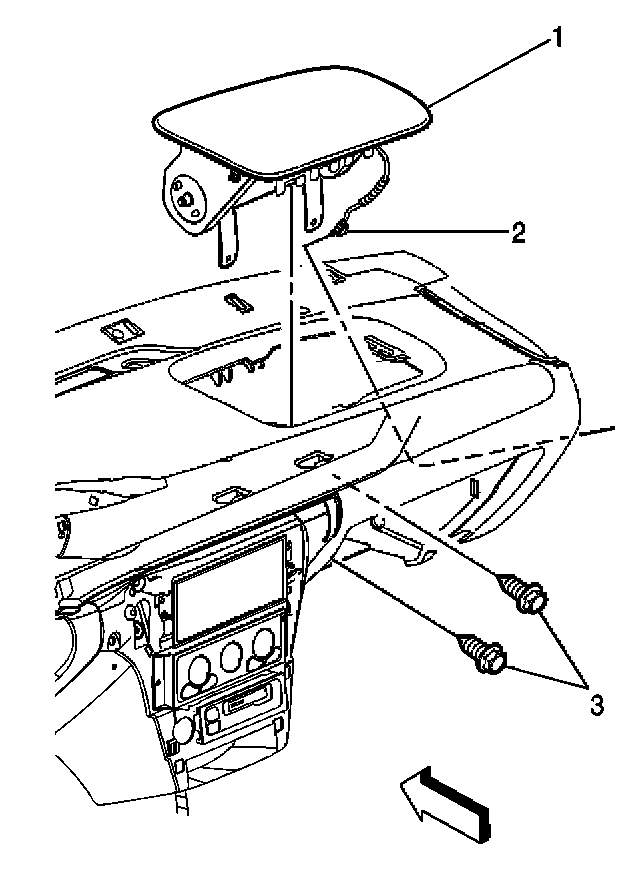 1
2
3