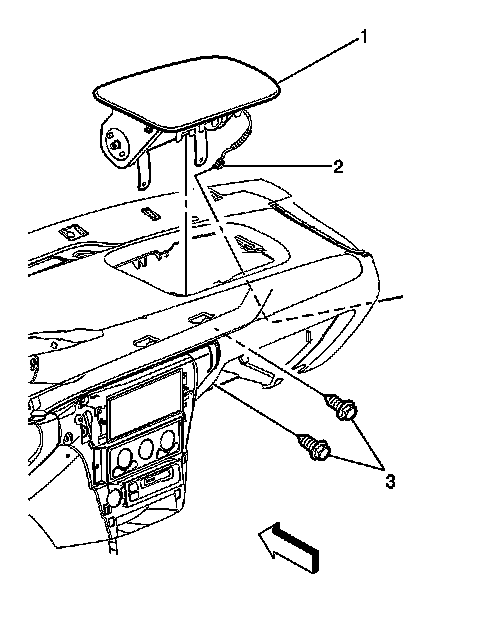 1
2
3