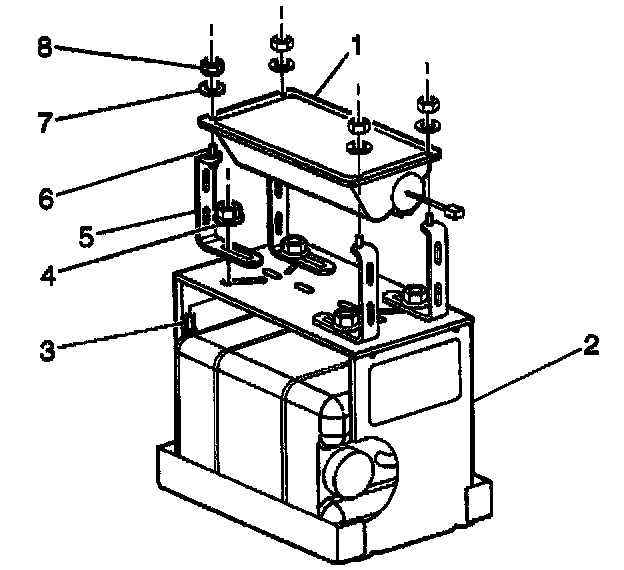 8
1
7
6
5
4
3
2