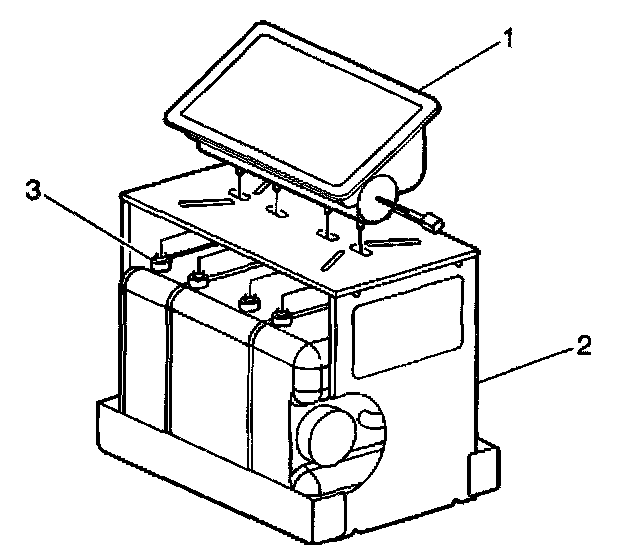 1
3
2