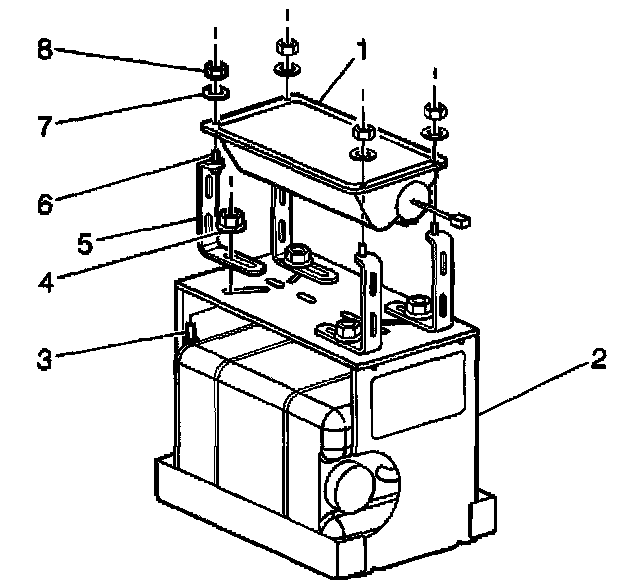 8
1
7
6
5
4
3
2