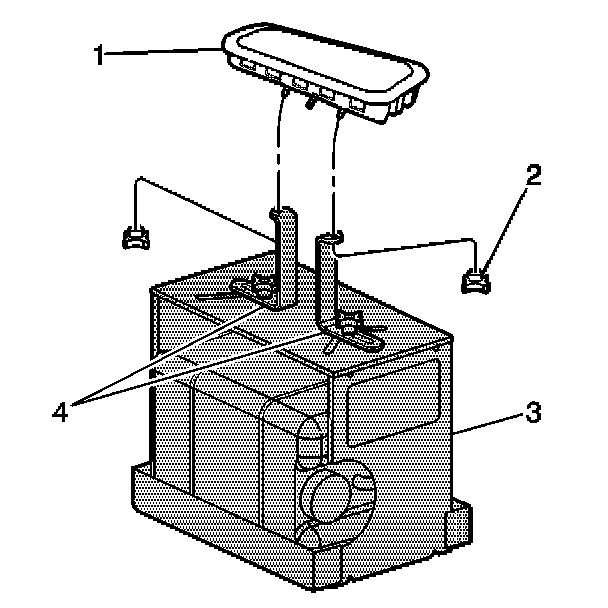 1
2
4
3