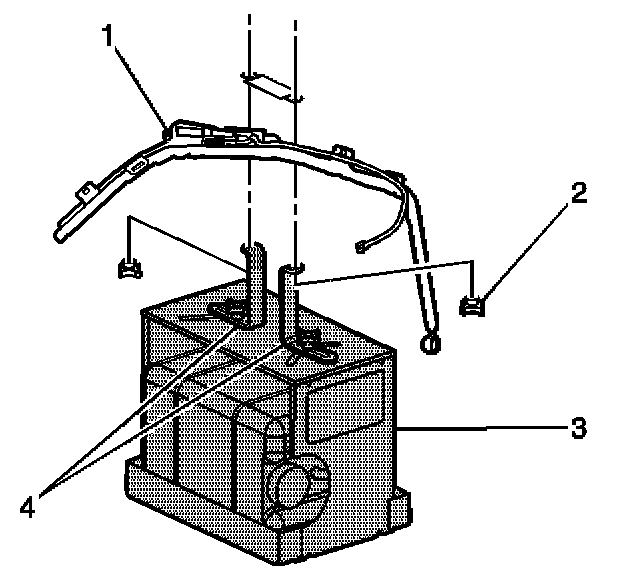 1
2
3
4