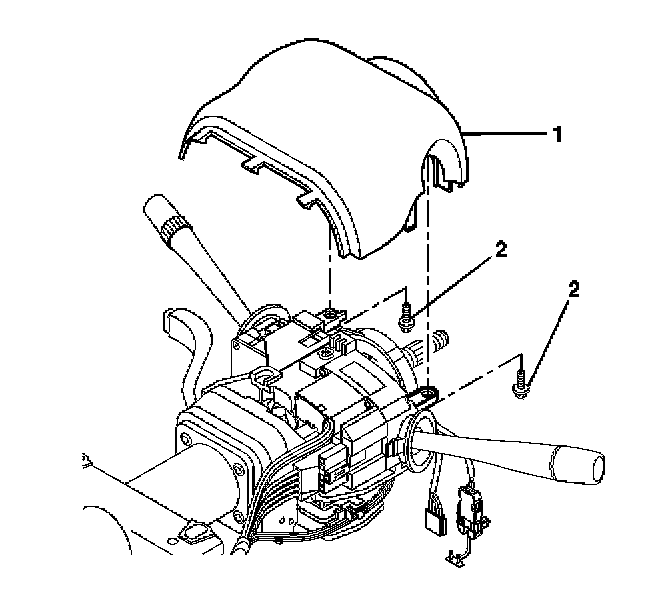 1
2
2