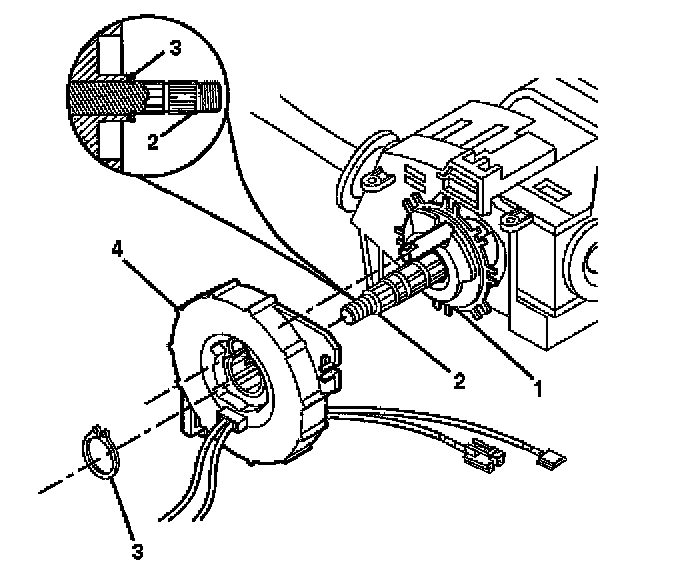 3
2
4
2
1
3