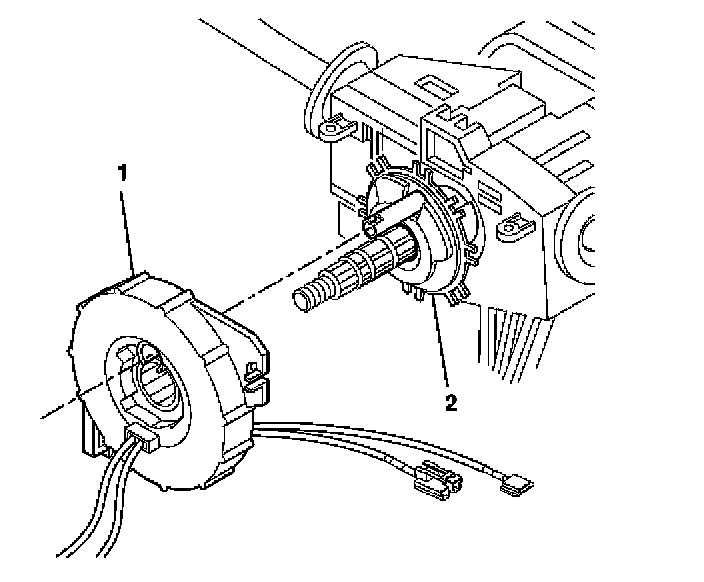 1

2