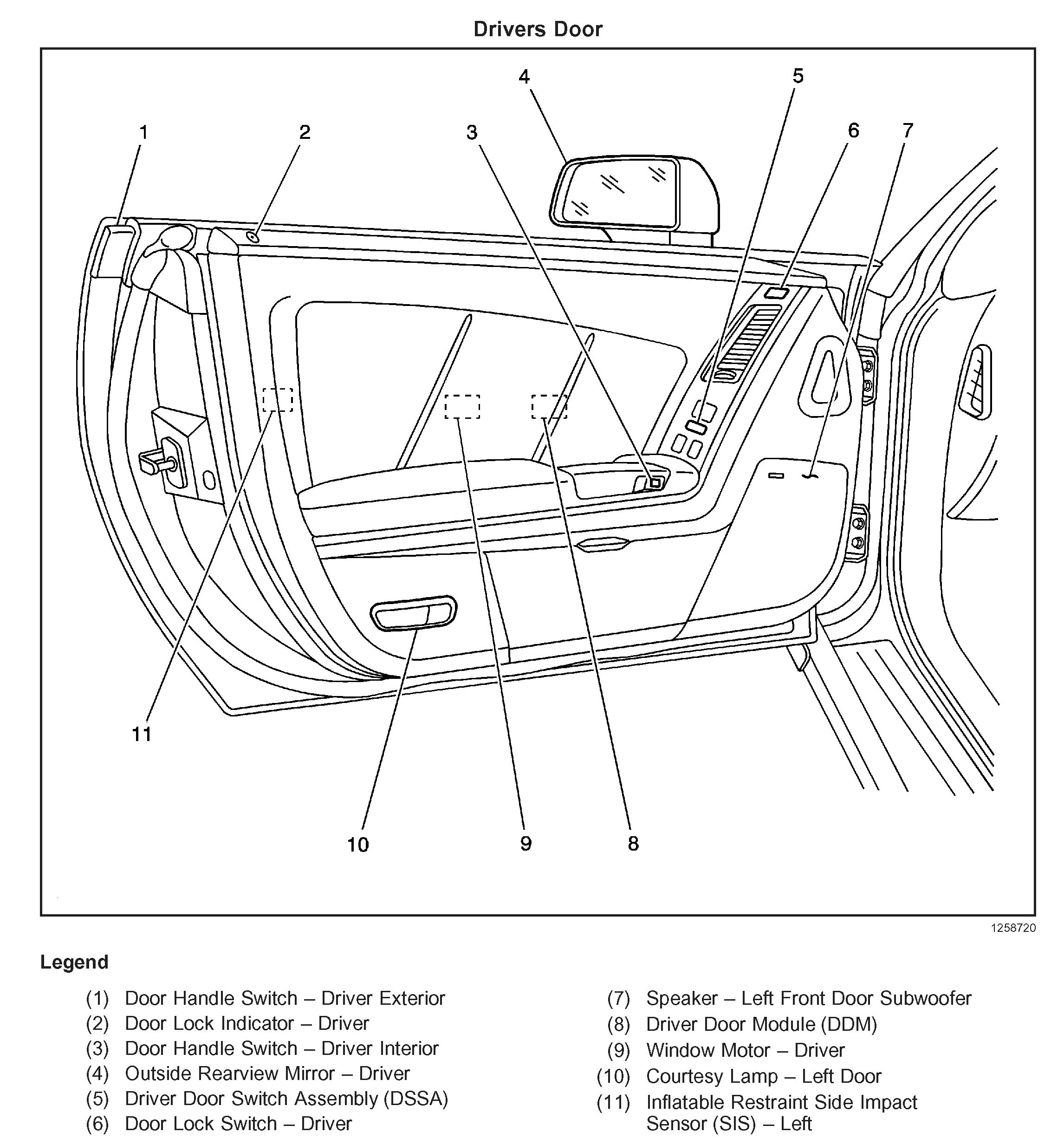 Drivers Door

4

5

1

2

3

6

7

11

10

9

8

1258720

Legend

(1) Door Handle Switch – Driver Exterior
(2) Door Lock Indicator – Driver
(3) Door Handle Switch – Driver Interior
(4) Outside Rearview Mirror – Driver
(5) Driver Door Switch Assembly (DSSA)
(6) Door Lock Switch – Driver

(7) Speaker – Left Front Door Subwoofer
(8) Driver Door Module (DDM)
(9) Window Motor – Driver
(10) Courtesy Lamp – Left Door
(11) Inflatable Restraint Side Impact Sensor (SIS) – Left