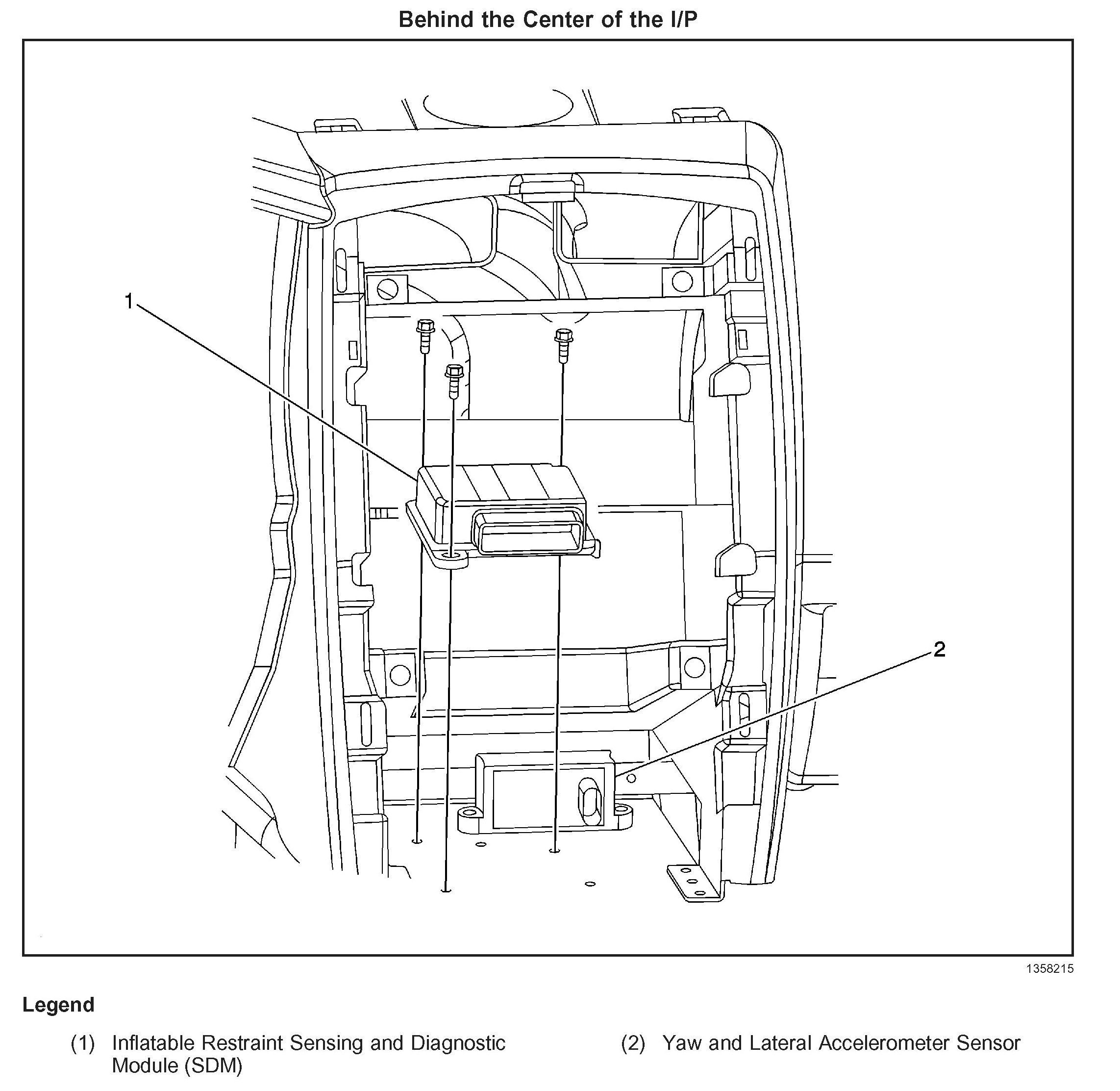 Behind the Center of the I/P

1

2

1358215

Legend

(1) Inflatable Restraint Sensing and Diagnostic Module (SDM)

(2) Yaw and Lateral Accelerometer Sensor