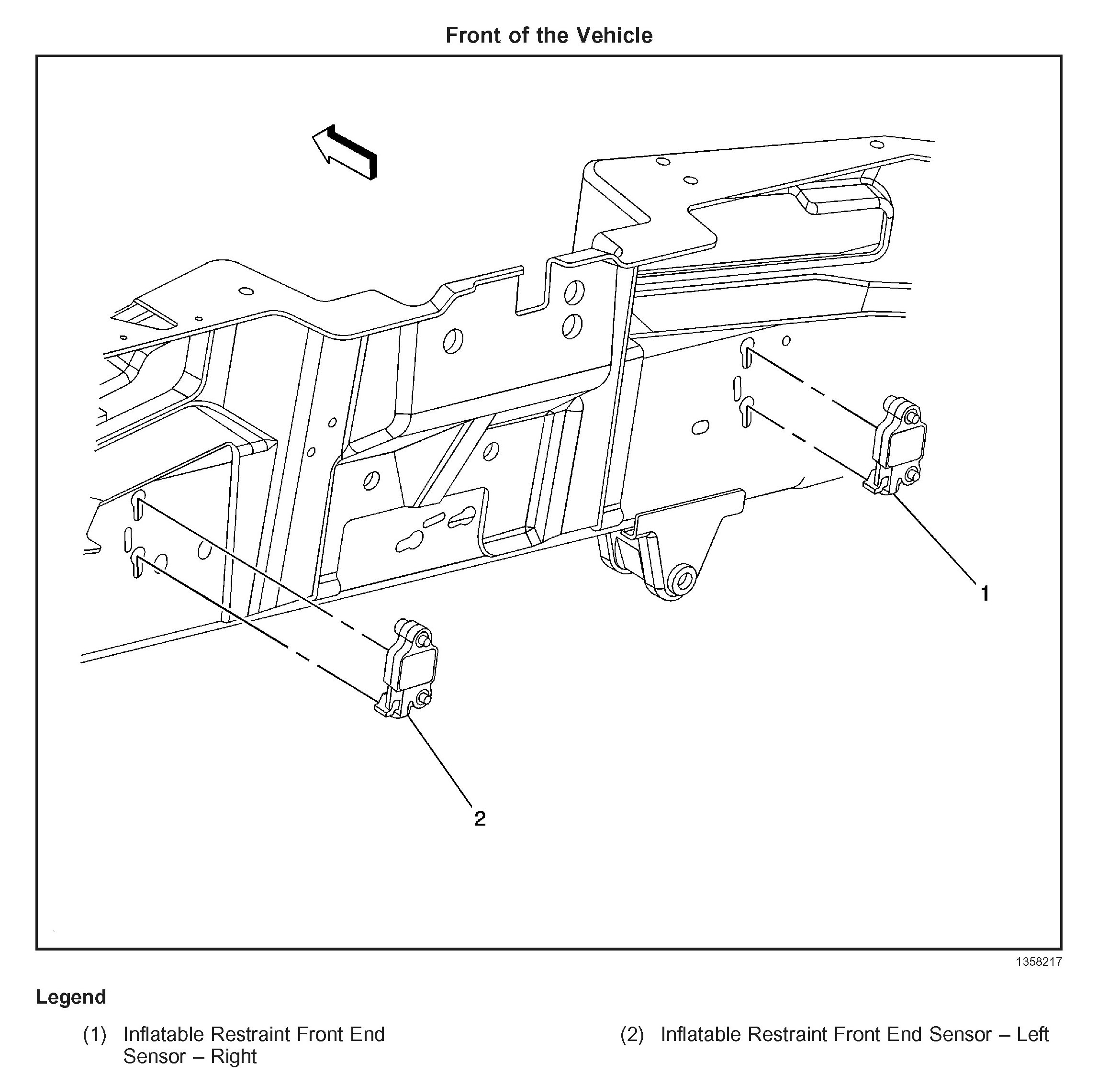 Front of the Vehicle

1

2

1358217

Legend

(1) Inflatable Restraint Front End Sensor – Right

(2) Inflatable Restraint Front End Sensor – Left