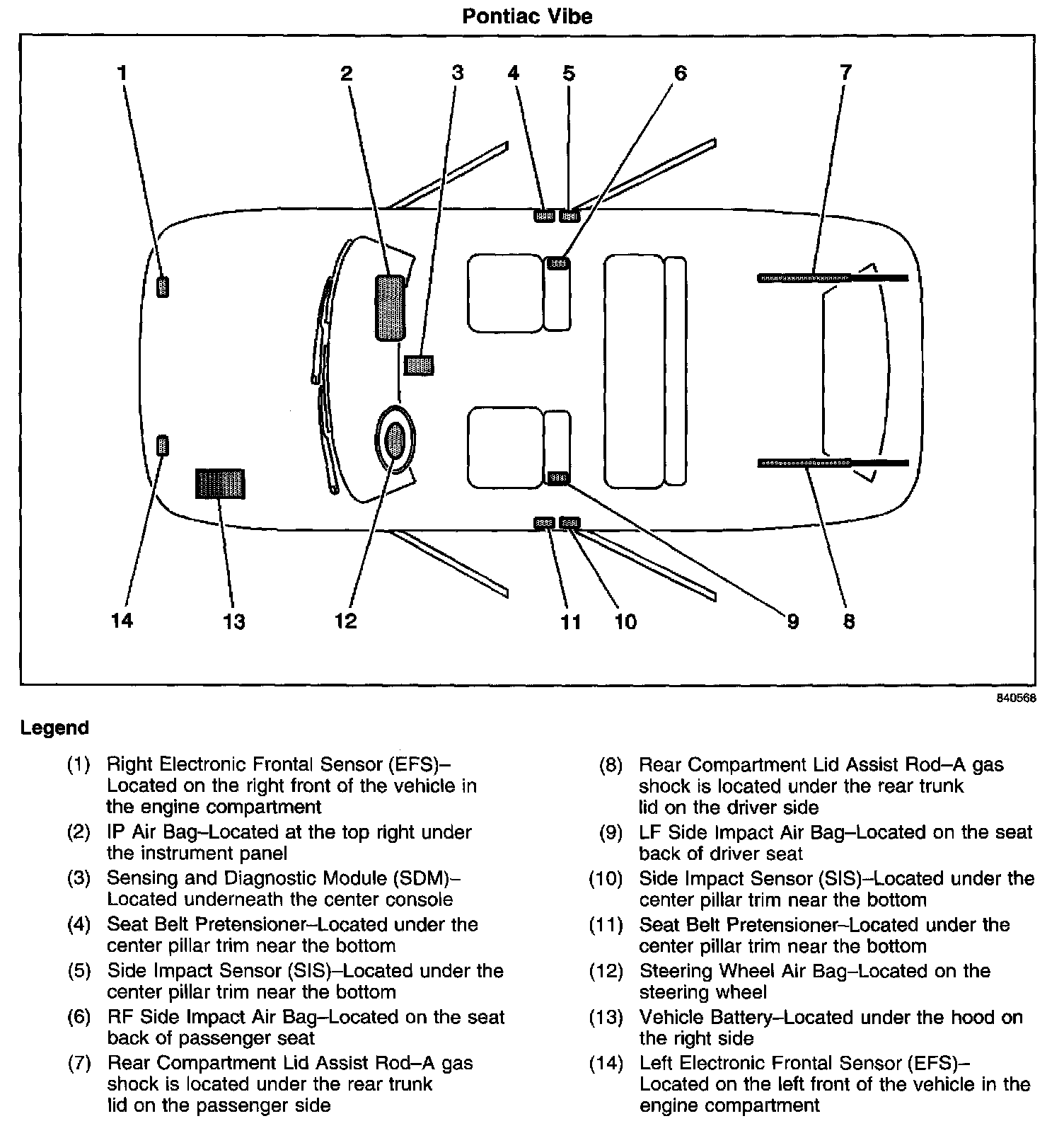 Pontiac Vibe

1
2
3
4
5
6
7

14
13
12
11
10
9
8

840568

Legend

(1) Right Electronic Frontal Sensor (EFS)–Located on the right front of the vehicle in the engine compartment

(2) IP Air Bag–Located at the top right under the instrument panel

(3) Sensing and Diagnostic Module (SDM)–Located underneath the center console

(4) Seat Belt Pretensioner–Located under the center pillar trim near the bottom

(5) Side Impact Sensor (SIS)–Located under the center pillar trim near the bottom

(6) RF Side Impact Air Bag–Located on the seat back of passenger seat

(7) Rear Compartment Lid Assist Rod–A gas shock is located under the rear trunk lid on the passenger side

(8) Rear Compartment Lid Assist Rod–A gas shock is located under the rear trunk lid on the driver side

(9) LF Side Impact Air Bag–Located on the seat back of driver seat

(10) Side Impact Sensor (SIS)–Located under the center pillar trim near the bottom

(11) Seat Belt Pretensioner–Located under the center pillar trim near the bottom

(12) Steering Wheel Air Bag–Located on the steering wheel

(13) Vehicle Battery–Located under the hood on the right side

(14) Left Electronic Frontal Sensor (EFS)–Located on the left front of the vehicle in the engine compartment