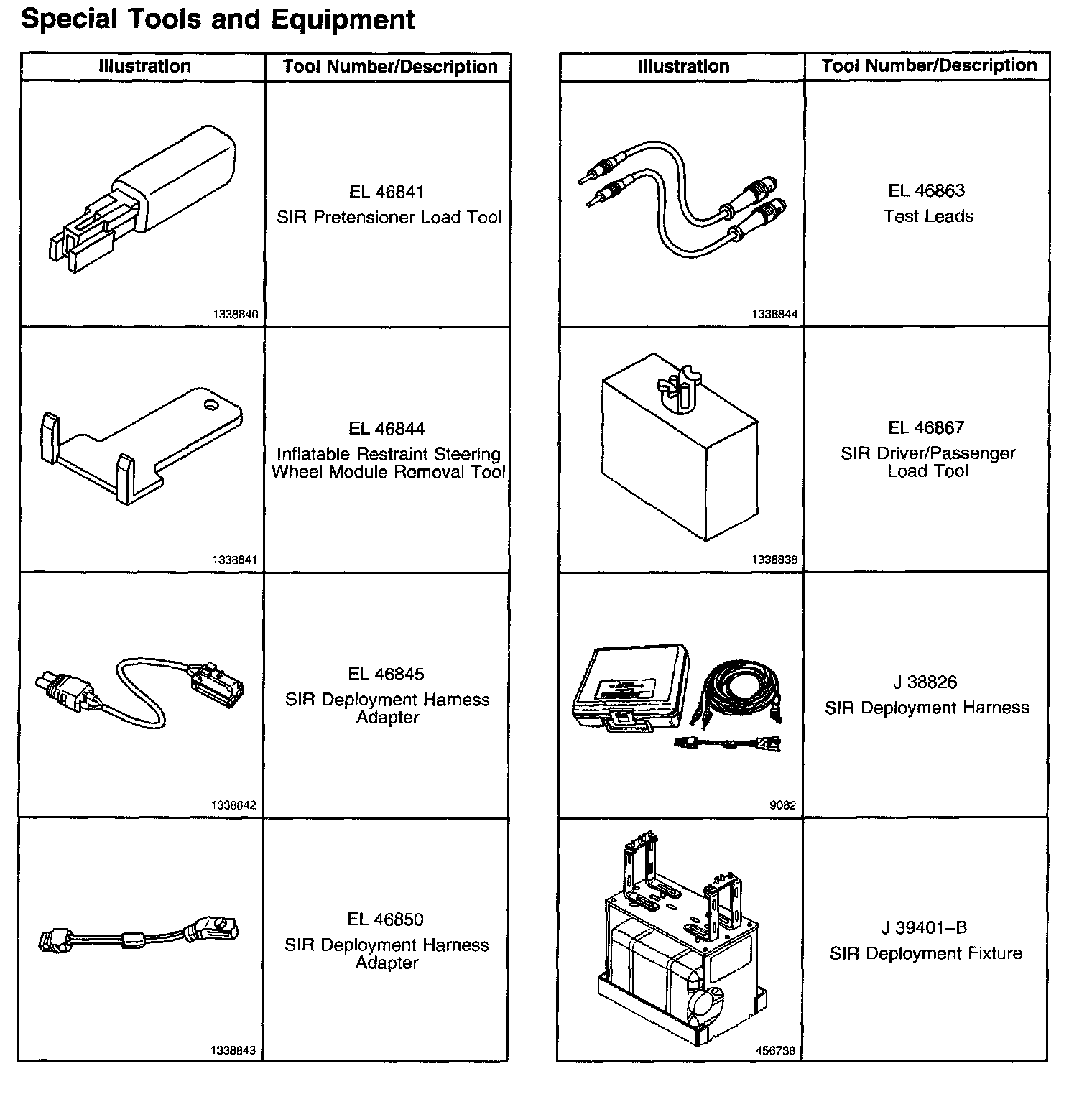 Special Tools and Equipment

| Illustration | Tool Number/Description |
|---|---|
| 1338840 | EL 46841 SIR Pretensioner Load Tool |
| 1338841 | EL 46844 Inflatable Restraint Steering Wheel Module Removal Tool |
| 1338842 | EL 46845 SIR Deployment Harness Adapter |
| 1338843 | EL 46850 SIR Deployment Harness Adapter |

| Illustration | Tool Number/Description |
|---|---|
| 1338844 | EL 46863 Test Leads |
| 1338838 | EL 46867 SIR Driver/Passenger Load Tool |
| 9082 | J 38826 SIR Deployment Harness |
| 456738 | J 39401–B SIR Deployment Fixture |