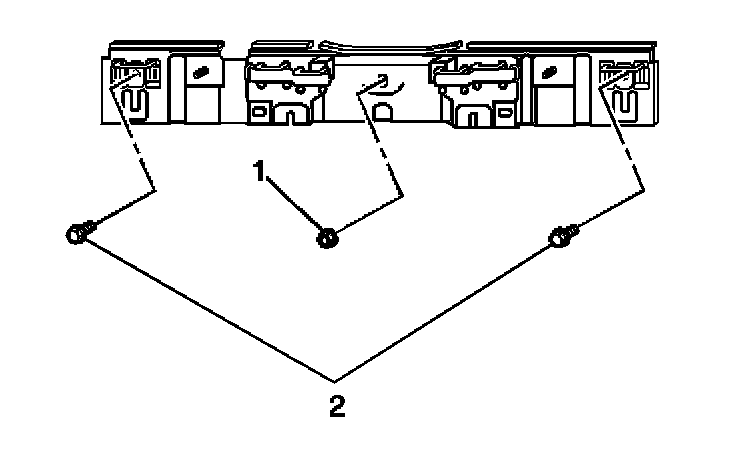 1

2