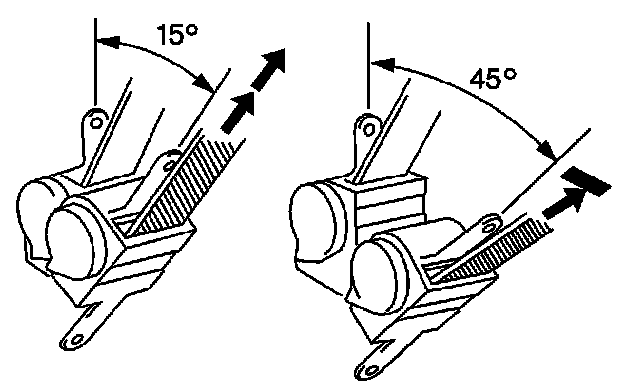 15°

45°