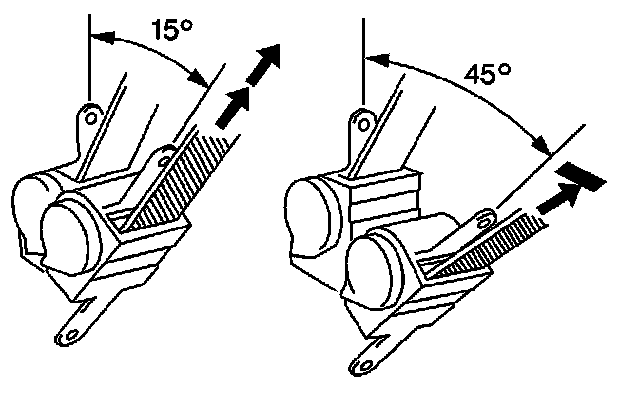 15°

45°