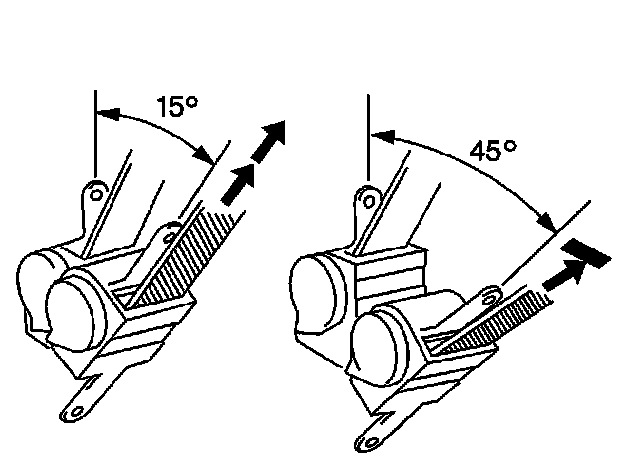 15°

45°