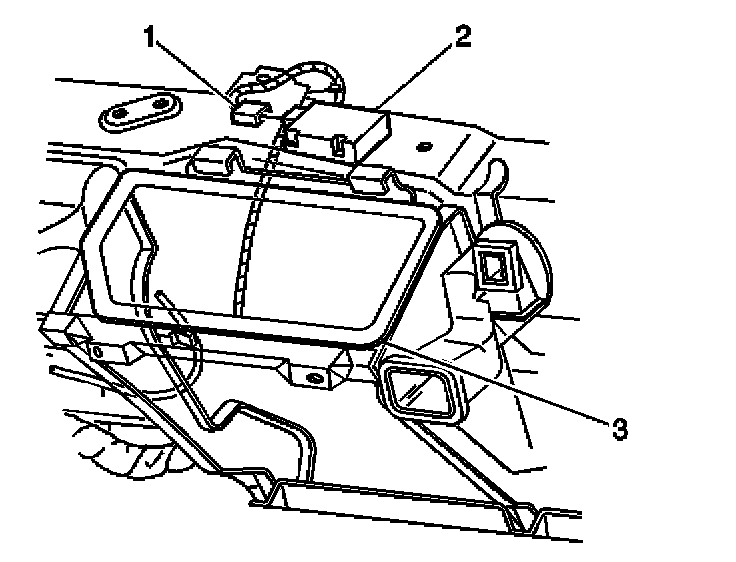 1
2
3