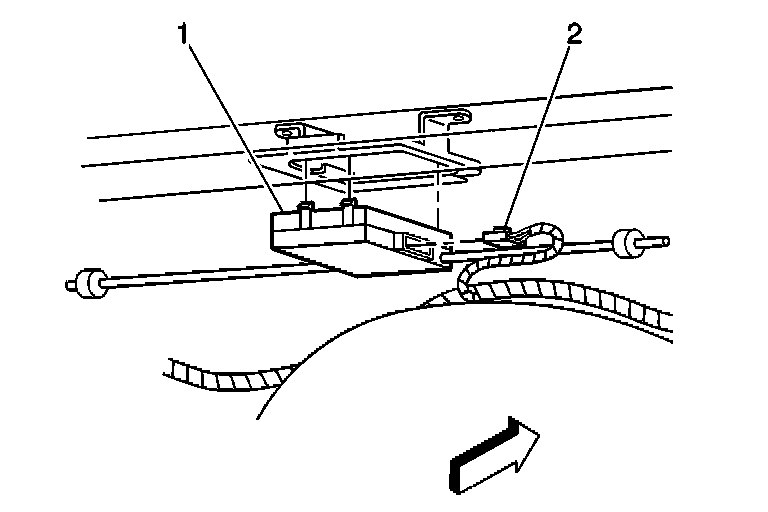 1
2